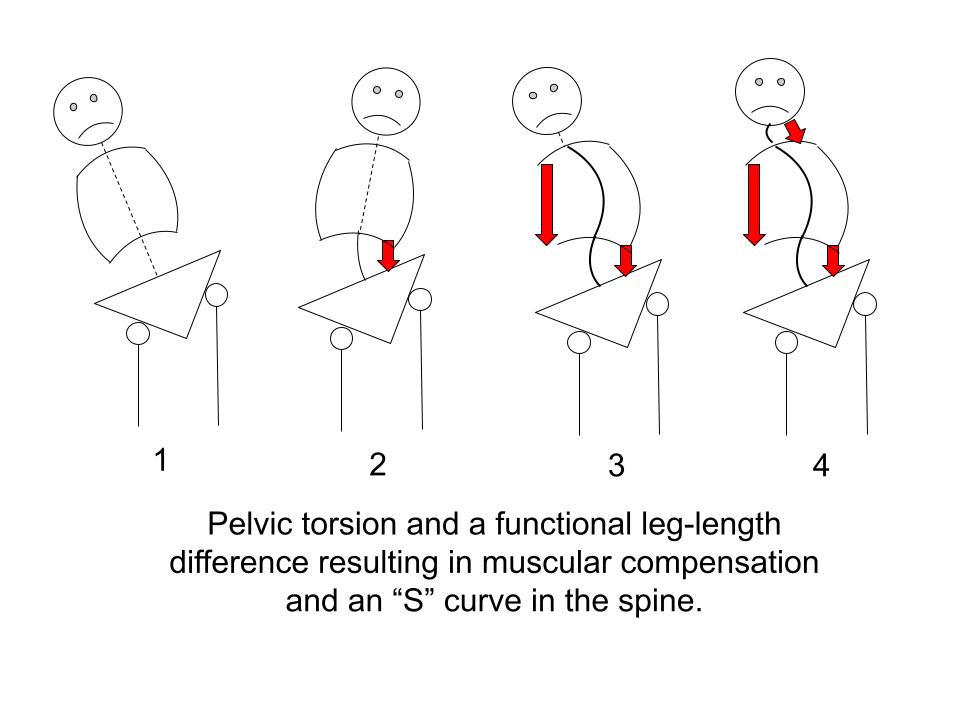 1
2
3
4

Pelvic torsion and a functional leg-length difference resulting in muscular compensation and an “S” curve in the spine.